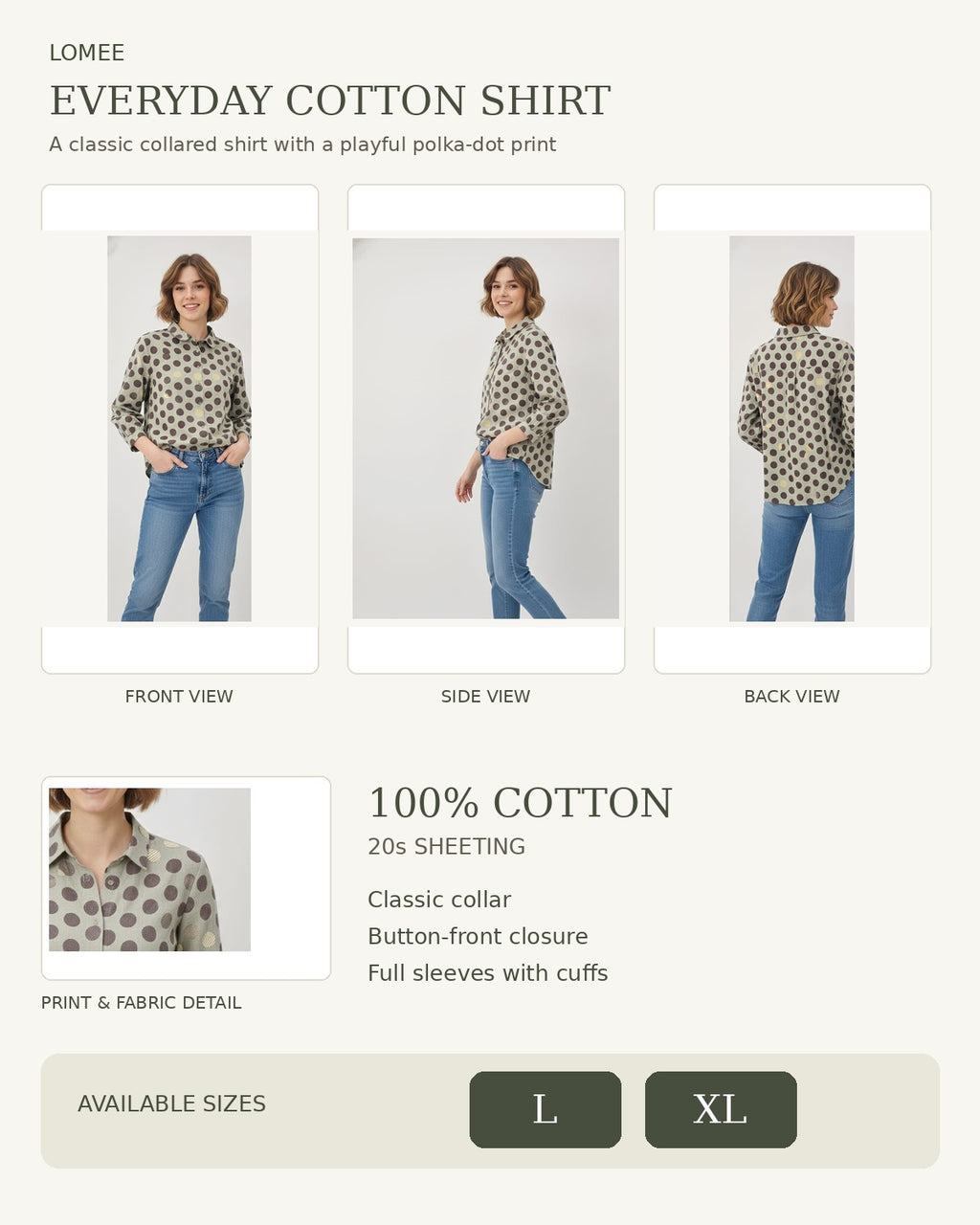 LOMEE

EVERYDAY COTTON SHIRT

A classic collared shirt with a playful polka-dot print

FRONT VIEW

SIDE VIEW

BACK VIEW

PRINT & FABRIC DETAIL

100% COTTON

20s SHEETING

Classic collar

Button-front closure

Full sleeves with cuffs

AVAILABLE SIZES

L

XL